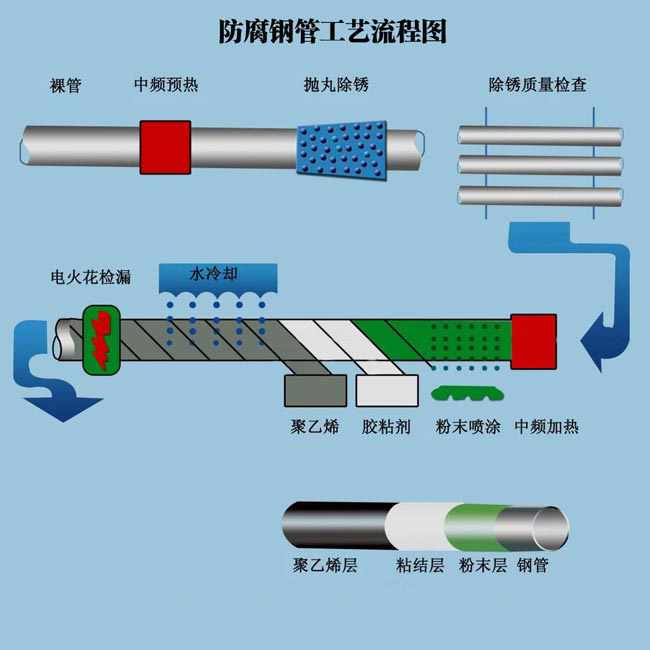 防腐钢管工艺流程图

裸管　中频预热　抛丸除锈　除锈质量检查

电火花检漏　水冷却

聚乙烯　胶粘剂　粉末喷涂　中频加热

聚乙烯层　粘结层　粉末层　钢管